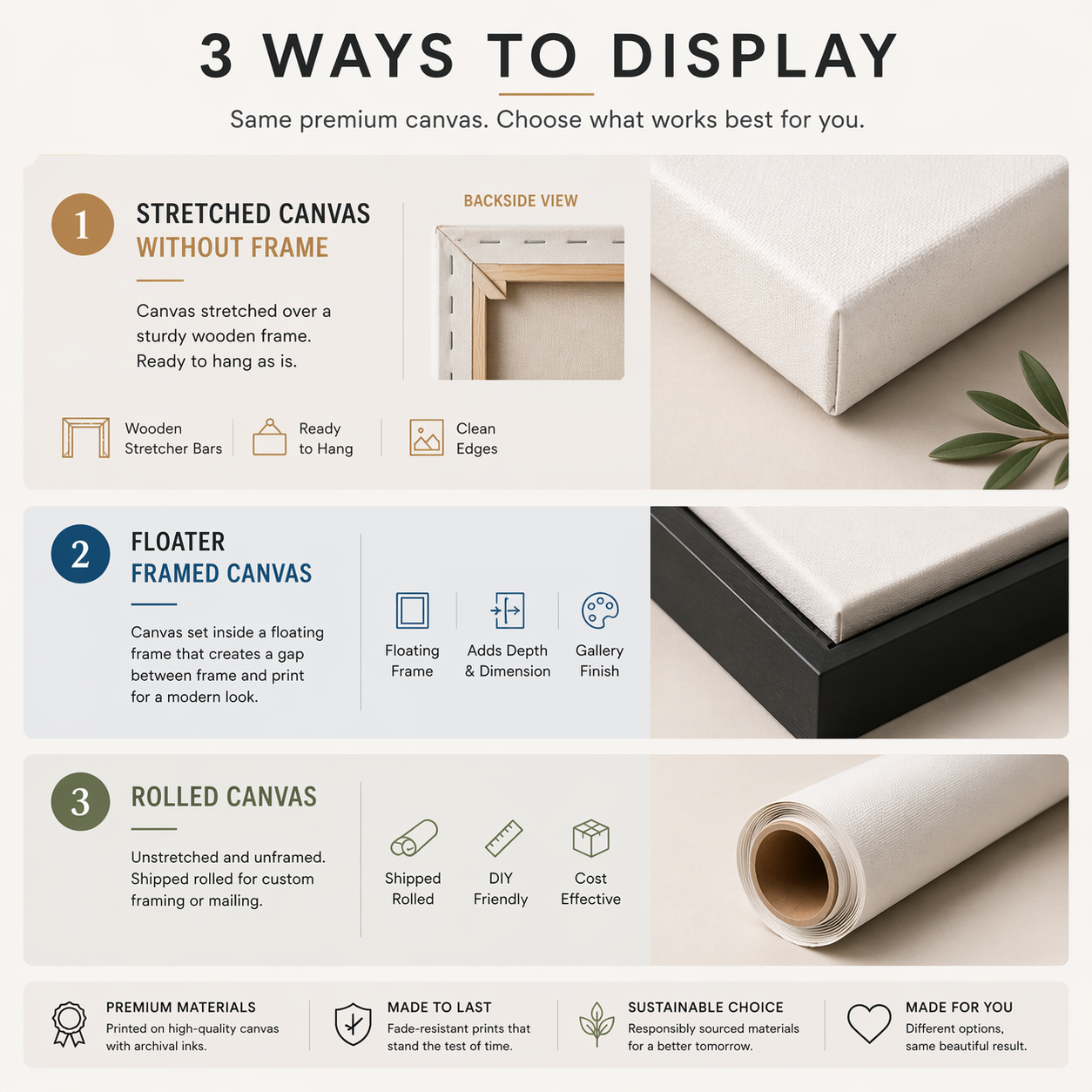 3 WAYS TO DISPLAY

Same premium canvas. Choose what works best for you.

1

STRETCHED CANVAS
WITHOUT FRAME

Canvas stretched over a sturdy wooden frame. Ready to hang as is.

BACKSIDE VIEW

Wooden Stretcher Bars

Ready to Hang

Clean Edges

2

FLOATER
FRAMED CANVAS

Canvas set inside a floating frame that creates a gap between frame and print for a modern look.

Floating Frame

Adds Depth & Dimension

Gallery Finish

3

ROLLED CANVAS

Unstretched and unframed. Shipped rolled for custom framing or mailing.

Shipped Rolled

DIY Friendly

Cost Effective

PREMIUM MATERIALS
Printed on high-quality canvas with archival inks.

MADE TO LAST
Fade-resistant prints that stand the test of time.

SUSTAINABLE CHOICE
Responsibly sourced materials for a better tomorrow.

MADE FOR YOU
Different options, same beautiful result.